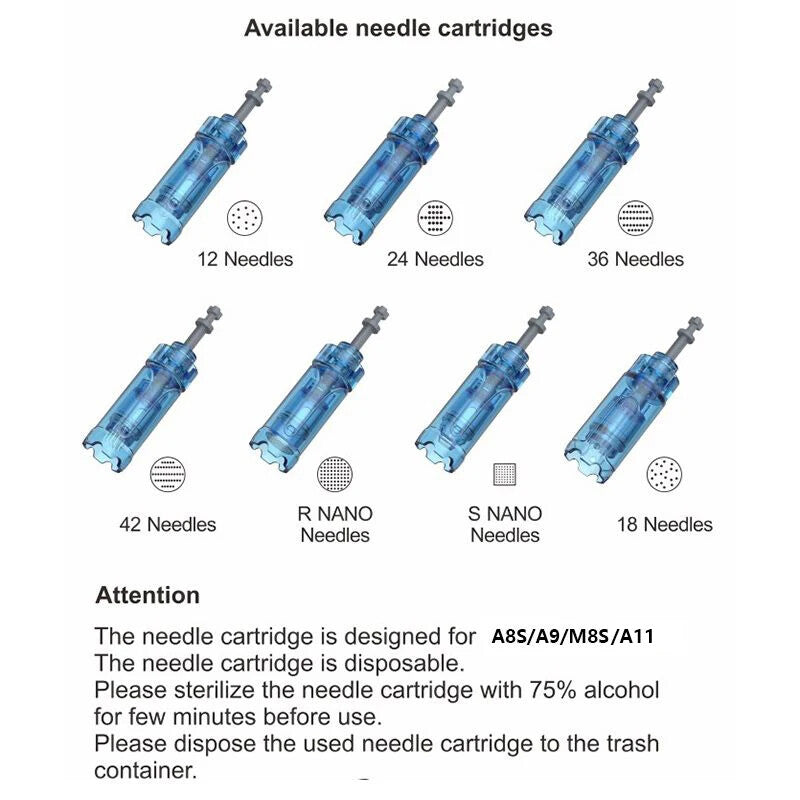 Available needle cartridges

12 Needles

24 Needles

36 Needles

42 Needles

R NANO Needles

S NANO Needles

18 Needles

Attention

The needle cartridge is designed for A8S/A9/M8S/A11
The needle cartridge is disposable.
Please sterilize the needle cartridge with 75% alcohol for few minutes before use.
Please dispose the used needle cartridge to the trash container.