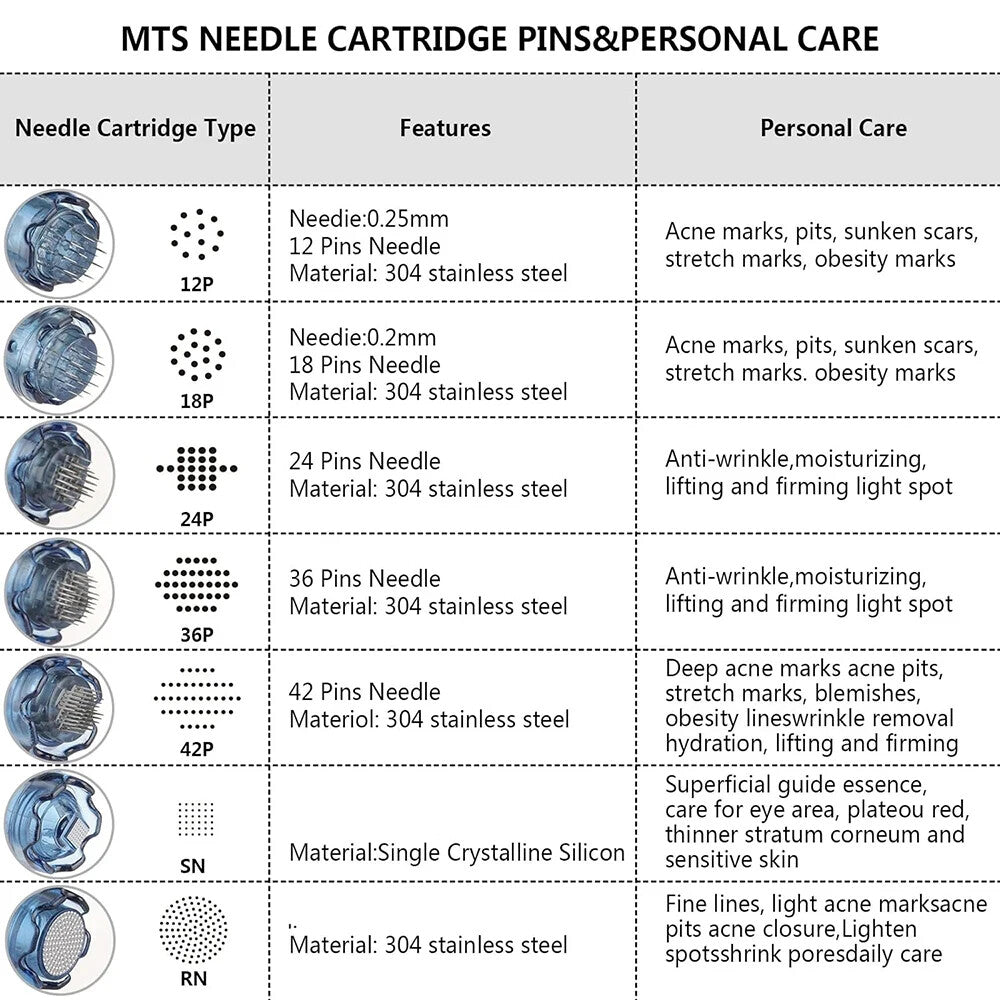 MTS NEEDLE CARTRIDGE PINS&PERSONAL CARE

| Needle Cartridge Type | Features | Personal Care |
|---|---|---|
| 12P | Needie:0.25mm 12 Pins Needle Material: 304 stainless steel | Acne marks, pits, sunken scars, stretch marks, obesity marks |
| 18P | Needie:0.2mm 18 Pins Needle Material: 304 stainless steel | Acne marks, pits, sunken scars, stretch marks. obesity marks |
| 24P | 24 Pins Needle Material: 304 stainless steel | Anti-wrinkle,moisturizing, lifting and firming light spot |
| 36P | 36 Pins Needle Material: 304 stainless steel | Anti-wrinkle,moisturizing, lifting and firming light spot |
| 42P | 42 Pins Needle Materiol: 304 stainless steel | Deep acne marks acne pits, stretch marks, blemishes, obesity lineswrinkle removal hydration, lifting and firming |
| SN | Material:Single Crystalline Silicon | Superficial guide essence, care for eye area, plateou red, thinner stratum corneum and sensitive skin |
| RN | Material: 304 stainless steel | Fine lines, light acne marksacne pits acne closure,Lighten spotsshrink poresdaily care |