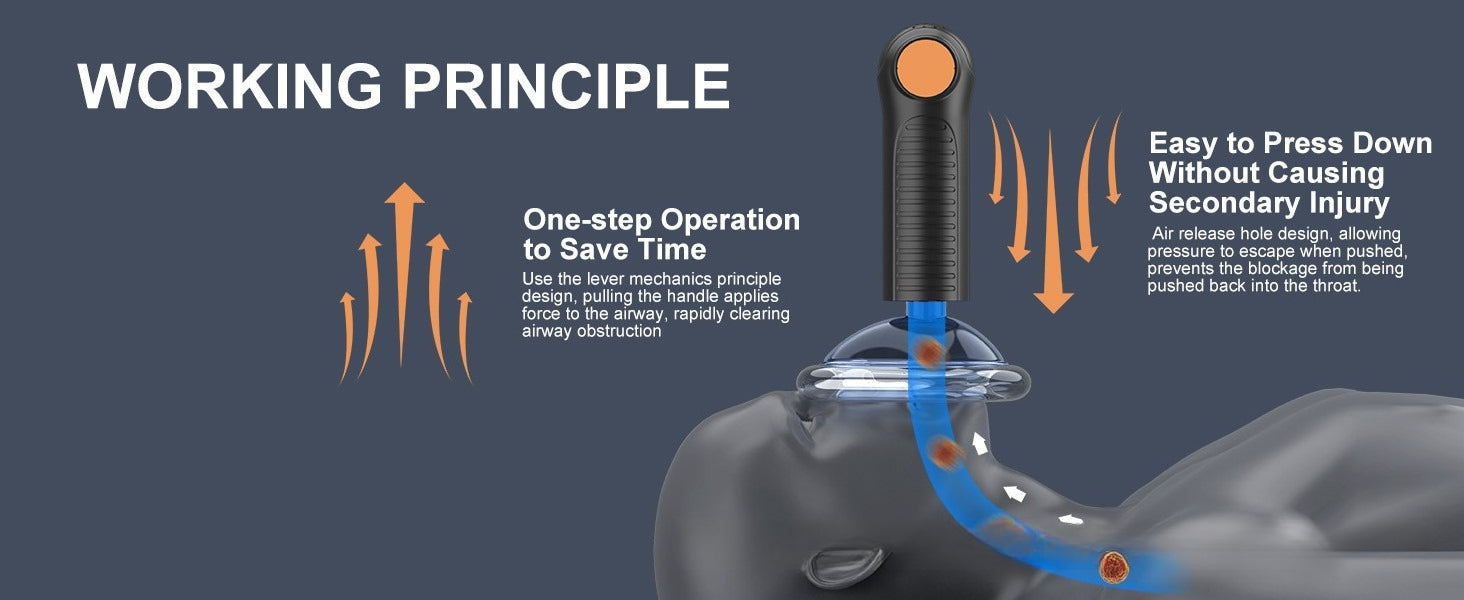 WORKING PRINCIPLE

One-step Operation to Save Time

Use the lever mechanics principle design, pulling the handle applies force to the airway, rapidly clearing airway obstruction

Easy to Press Down Without Causing Secondary Injury

Air release hole design, allowing pressure to escape when pushed, prevents the blockage from being pushed back into the throat.